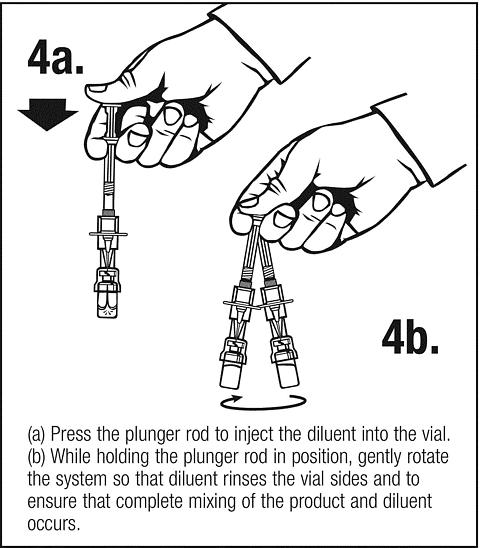 4a.

4b.

(a) Press the plunger rod to inject the diluent into the vial.
(b) While holding the plunger rod in position, gently rotate the system so that diluent rinses the vial sides and to ensure that complete mixing of the product and diluent occurs.