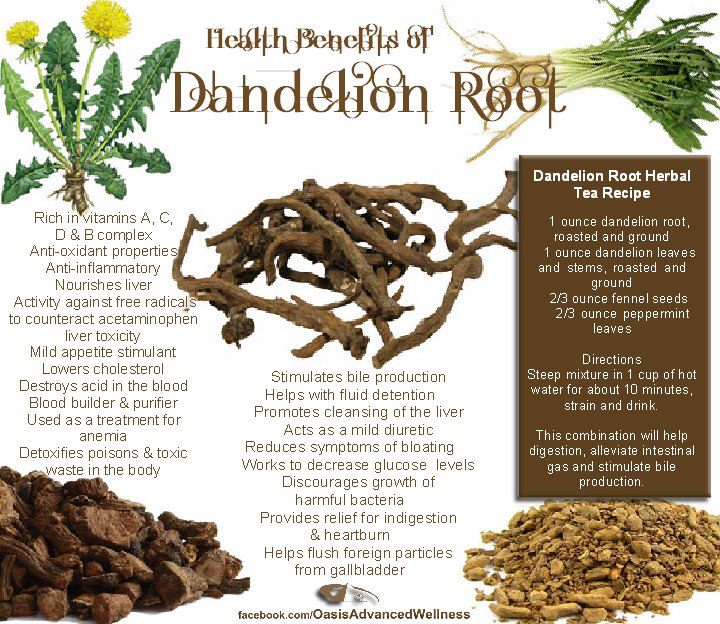 Health Benefits of
Dandelion Root

Rich in vitamins A, C, D & B complex
Anti-oxidant properties
Anti-inflammatory
Nourishes liver
Activity against free radicals to counteract acetaminophen liver toxicity
Mild appetite stimulant
Lowers cholesterol
Destroys acid in the blood
Blood builder & purifier
Used as a treatment for anemia
Detoxifies poisons & toxic waste in the body

Stimulates bile production
Helps with fluid detention
Promotes cleansing of the liver
Acts as a mild diuretic
Reduces symptoms of bloating
Works to decrease glucose levels
Discourages growth of harmful bacteria
Provides relief for indigestion & heartburn
Helps flush foreign particles from gallbladder

Dandelion Root Herbal Tea Recipe

1 ounce dandelion root, roasted and ground
1 ounce dandelion leaves and stems, roasted and ground
2/3 ounce fennel seeds
2/3 ounce peppermint leaves

Directions
Steep mixture in 1 cup of hot water for about 10 minutes, strain and drink.

This combination will help digestion, alleviate intestinal gas and stimulate bile production.

facebook.com/OasisAdvancedWellness