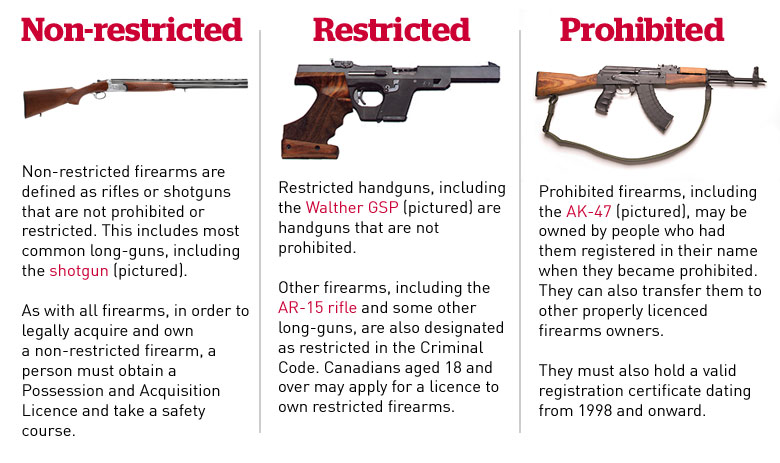 Non-restricted

Non-restricted firearms are defined as rifles or shotguns that are not prohibited or restricted. This includes most common long-guns, including the shotgun (pictured).

As with all firearms, in order to legally acquire and own a non-restricted firearm, a person must obtain a Possession and Acquisition Licence and take a safety course.

Restricted

Restricted handguns, including the Walther GSP (pictured) are handguns that are not prohibited.

Other firearms, including the AR-15 rifle and some other long-guns, are also designated as restricted in the Criminal Code. Canadians aged 18 and over may apply for a licence to own restricted firearms.

Prohibited

Prohibited firearms, including the AK-47 (pictured), may be owned by people who had them registered in their name when they became prohibited. They can also transfer them to other properly licenced firearms owners.

They must also hold a valid registration certificate dating from 1998 and onward.