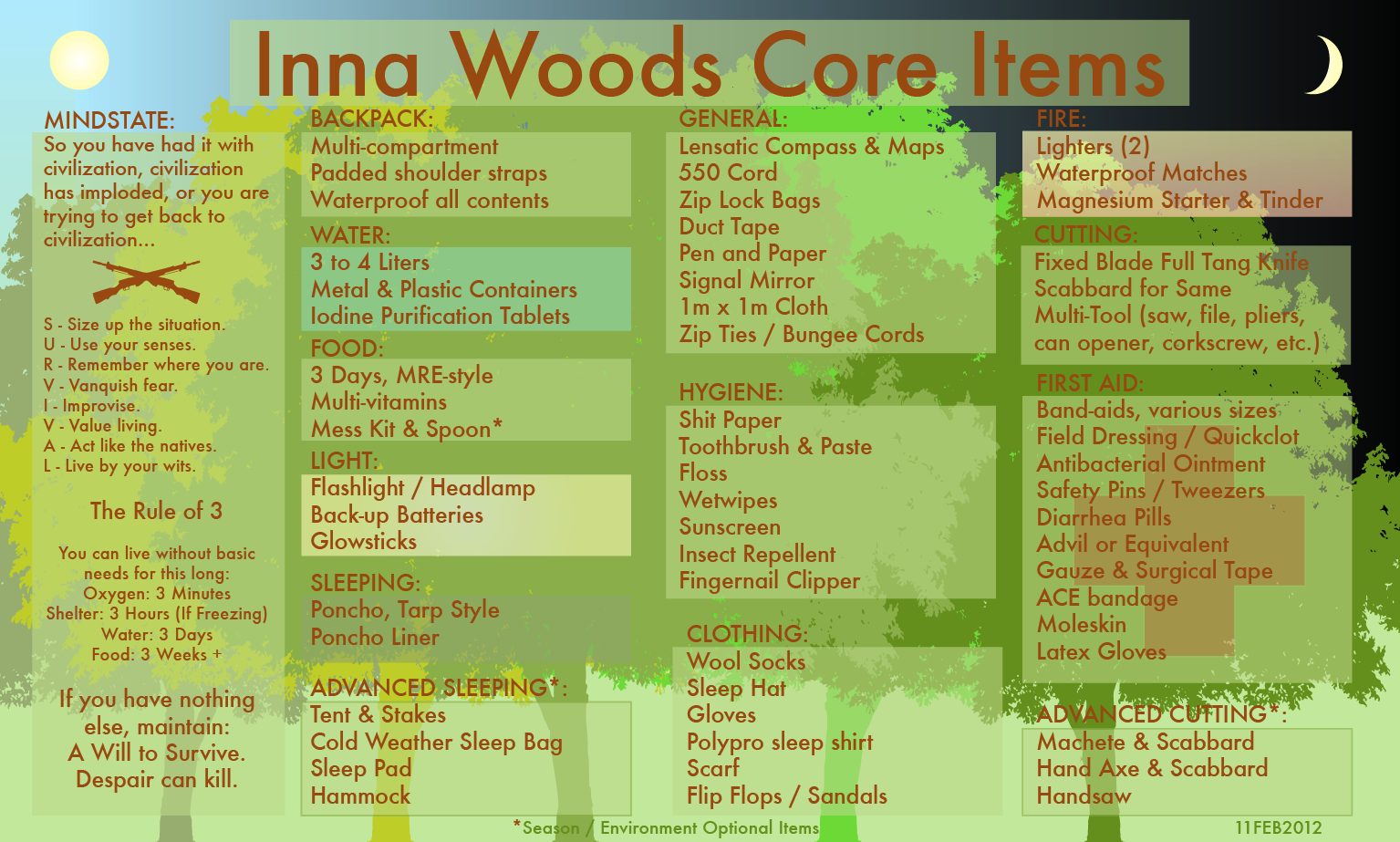 Inna Woods Core Items

MINDSTATE:
So you have had it with civilization, civilization has imploded, or you are trying to get back to civilization...

S - Size up the situation.
U - Use your senses.
R - Remember where you are.
V - Vanquish fear.
I - Improvise.
V - Value living.
A - Act like the natives.
L - Live by your wits.

The Rule of 3

You can live without basic needs for this long:
Oxygen: 3 Minutes
Shelter: 3 Hours (If Freezing)
Water: 3 Days
Food: 3 Weeks +

If you have nothing else, maintain:
A Will to Survive.
Despair can kill.

BACKPACK:
Multi-compartment
Padded shoulder straps
Waterproof all contents

WATER:
3 to 4 Liters
Metal & Plastic Containers
Iodine Purification Tablets

FOOD:
3 Days, MRE-style
Multi-vitamins
Mess Kit & Spoon*

LIGHT:
Flashlight / Headlamp
Back-up Batteries
Glowsticks

SLEEPING:
Poncho, Tarp Style
Poncho Liner

ADVANCED SLEEPING*:
Tent & Stakes
Cold Weather Sleep Bag
Sleep Pad
Hammock

GENERAL:
Lensatic Compass & Maps
550 Cord
Zip Lock Bags
Duct Tape
Pen and Paper
Signal Mirror
1m x 1m Cloth
Zip Ties / Bungee Cords

HYGIENE:
Shit Paper
Toothbrush & Paste
Floss
Wetwipes
Sunscreen
Insect Repellent
Fingernail Clipper

CLOTHING:
Wool Socks
Sleep Hat
Gloves
Polypro sleep shirt
Scarf
Flip Flops / Sandals

FIRE:
Lighters (2)
Waterproof Matches
Magnesium Starter & Tinder

CUTTING:
Fixed Blade Full Tang Knife
Scabbard for Same
Multi-Tool (saw, file, pliers, can opener, corkscrew, etc.)

FIRST AID:
Band-aids, various sizes
Field Dressing / Quickclot
Antibacterial Ointment
Safety Pins / Tweezers
Diarrhea Pills
Advil or Equivalent
Gauze & Surgical Tape
ACE bandage
Moleskin
Latex Gloves

ADVANCED CUTTING*:
Machete & Scabbard
Hand Axe & Scabbard
Handsaw

*Season / Environment Optional Items

11FEB2012