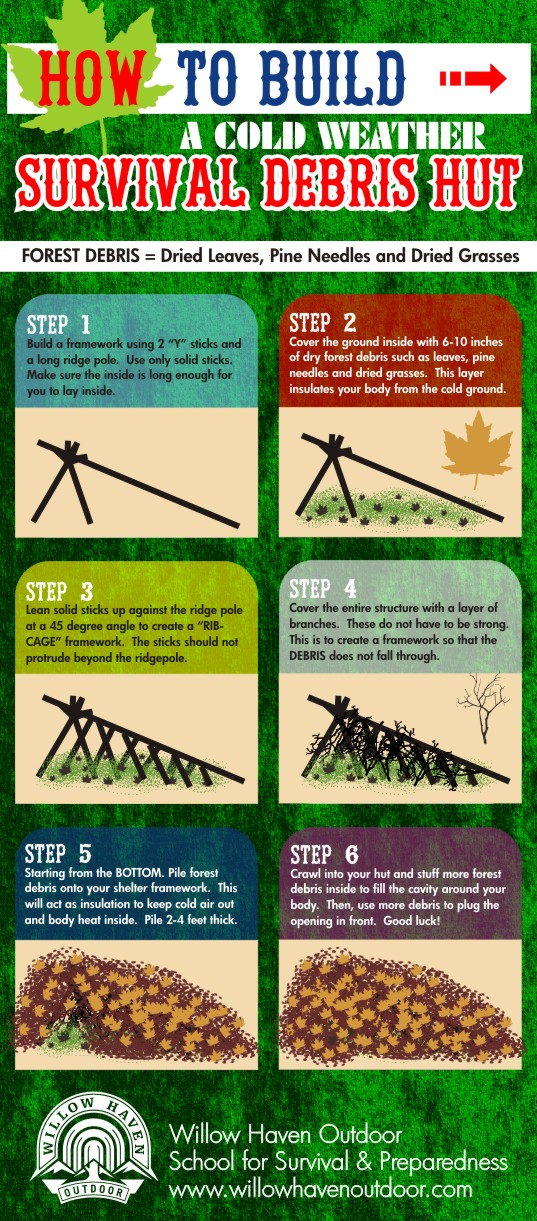 HOW TO BUILD

A COLD WEATHER

SURVIVAL DEBRIS HUT

FOREST DEBRIS = Dried Leaves, Pine Needles and Dried Grasses

STEP 1
Build a framework using 2 "Y" sticks and a long ridge pole. Use only solid sticks. Make sure the inside is long enough for you to lay inside.

STEP 2
Cover the ground inside with 6-10 inches of dry forest debris such as leaves, pine needles and dried grasses. This layer insulates your body from the cold ground.

STEP 3
Lean solid sticks up against the ridge pole at a 45 degree angle to create a "RIB-CAGE" framework. The sticks should not protrude beyond the ridgepole.

STEP 4
Cover the entire structure with a layer of branches. These do not have to be strong. This is to create a framework so that the DEBRIS does not fall through.

STEP 5
Starting from the BOTTOM. Pile forest debris onto your shelter framework. This will act as insulation to keep cold air out and body heat inside. Pile 2-4 feet thick.

STEP 6
Crawl into your hut and stuff more forest debris inside to fill the cavity around your body. Then, use more debris to plug the opening in front. Good luck!

WILLOW HAVEN
OUTDOOR

Willow Haven Outdoor
School for Survival & Preparedness
www.willowhavenoutdoor.com