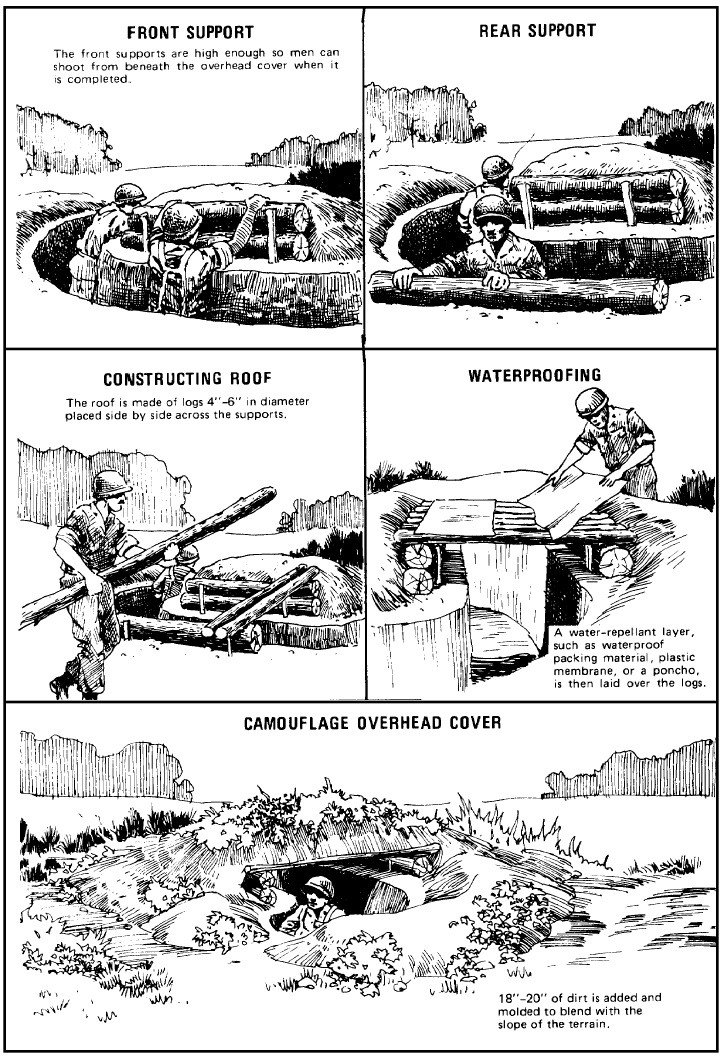 FRONT SUPPORT

The front supports are high enough so men can shoot from beneath the overhead cover when it is completed.

REAR SUPPORT

CONSTRUCTING ROOF

The roof is made of logs 4"–6" in diameter placed side by side across the supports.

WATERPROOFING

A water-repellant layer, such as waterproof packing material, plastic membrane, or a poncho, is then laid over the logs.

CAMOUFLAGE OVERHEAD COVER

18"–20" of dirt is added and molded to blend with the slope of the terrain.