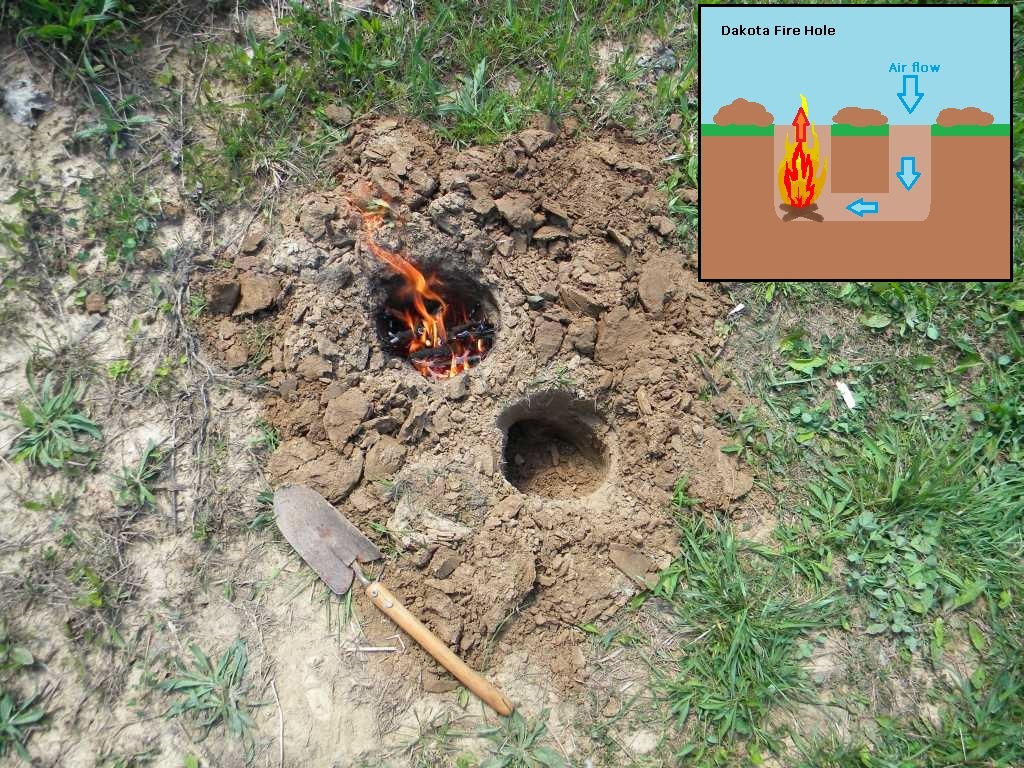 Dakota Fire Hole

Air flow