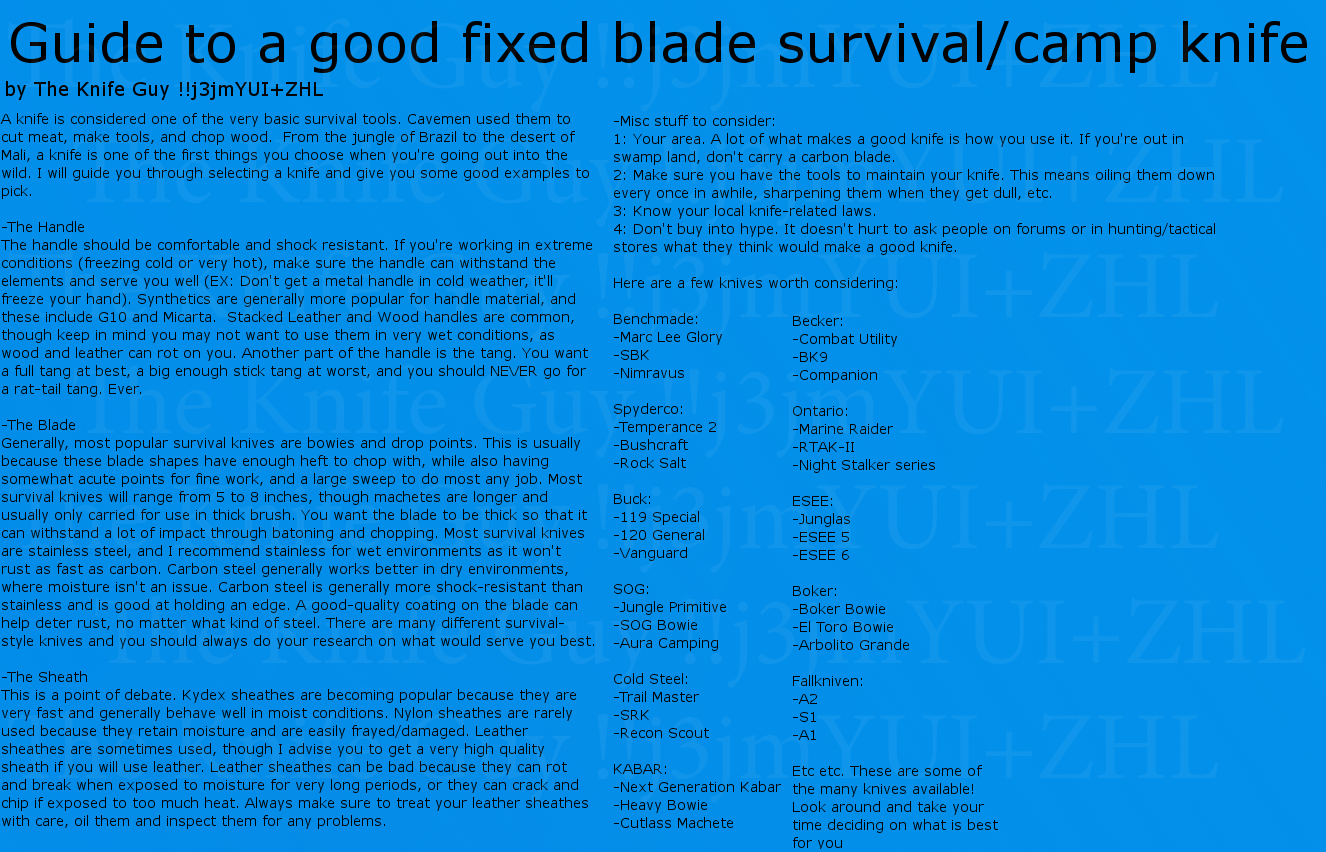 Guide to a good fixed blade survival/camp knife

by The Knife Guy !!j3jmYUI+ZHL

A knife is considered one of the very basic survival tools. Cavemen used them to cut meat, make tools, and chop wood. From the jungle of Brazil to the desert of Mali, a knife is one of the first things you choose when you're going out into the wild. I will guide you through selecting a knife and give you some good examples to pick.

-The Handle
The handle should be comfortable and shock resistant. If you're working in extreme conditions (freezing cold or very hot), make sure the handle can withstand the elements and serve you well (EX: Don't get a metal handle in cold weather, it'll freeze your hand). Synthetics are generally more popular for handle material, and these include G10 and Micarta. Stacked Leather and Wood handles are common, though keep in mind you may not want to use them in very wet conditions, as wood and leather can rot on you. Another part of the handle is the tang. You want a full tang at best, a big enough stick tang at worst, and you should NEVER go for a rat-tail tang. Ever.

-The Blade
Generally, most popular survival knives are bowies and drop points. This is usually because these blade shapes have enough heft to chop with, while also having somewhat acute points for fine work, and a large sweep to do most any job. Most survival knives will range from 5 to 8 inches, though machetes are longer and usually only carried for use in thick brush. You want the blade to be thick so that it can withstand a lot of impact through batoning and chopping. Most survival knives are stainless steel, and I recommend stainless for wet environments as it won't rust as fast as carbon. Carbon steel generally works better in dry environments, where moisture isn't an issue. Carbon steel is generally more shock-resistant than stainless and is good at holding an edge. A good-quality coating on the blade can help deter rust, no matter what kind of steel. There are many different survival-style knives and you should always do your research on what would serve you best.

-The Sheath
This is a point of debate. Kydex sheathes are becoming popular because they are very fast and generally behave well in moist conditions. Nylon sheathes are rarely used because they retain moisture and are easily frayed/damaged. Leather sheathes are sometimes used, though I advise you to get a very high quality sheath if you will use leather. Leather sheathes can be bad because they can rot and break when exposed to moisture for very long periods, or they can crack and chip if exposed to too much heat. Always make sure to treat your leather sheathes with care, oil them and inspect them for any problems.

-Misc stuff to consider:
1: Your area. A lot of what makes a good knife is how you use it. If you're out in swamp land, don't carry a carbon blade.
2: Make sure you have the tools to maintain your knife. This means oiling them down every once in awhile, sharpening them when they get dull, etc.
3: Know your local knife-related laws.
4: Don't buy into hype. It doesn't hurt to ask people on forums or in hunting/tactical stores what they think would make a good knife.

Here are a few knives worth considering:

Benchmade:
-Marc Lee Glory
-SBK
-Nimravus

Spyderco:
-Temperance 2
-Bushcraft
-Rock Salt

Buck:
-119 Special
-120 General
-Vanguard

SOG:
-Jungle Primitive
-SOG Bowie
-Aura Camping

Cold Steel:
-Trail Master
-SRK
-Recon Scout

KABAR:
-Next Generation Kabar
-Heavy Bowie
-Cutlass Machete

Becker:
-Combat Utility
-BK9
-Companion

Ontario:
-Marine Raider
-RTAK-II
-Night Stalker series

ESEE:
-Junglas
-ESEE 5
-ESEE 6

Boker:
-Boker Bowie
-El Toro Bowie
-Arbolito Grande

Fallkniven:
-A2
-S1
-A1

Etc etc. These are some of the many knives available! Look around and take your time deciding on what is best for you