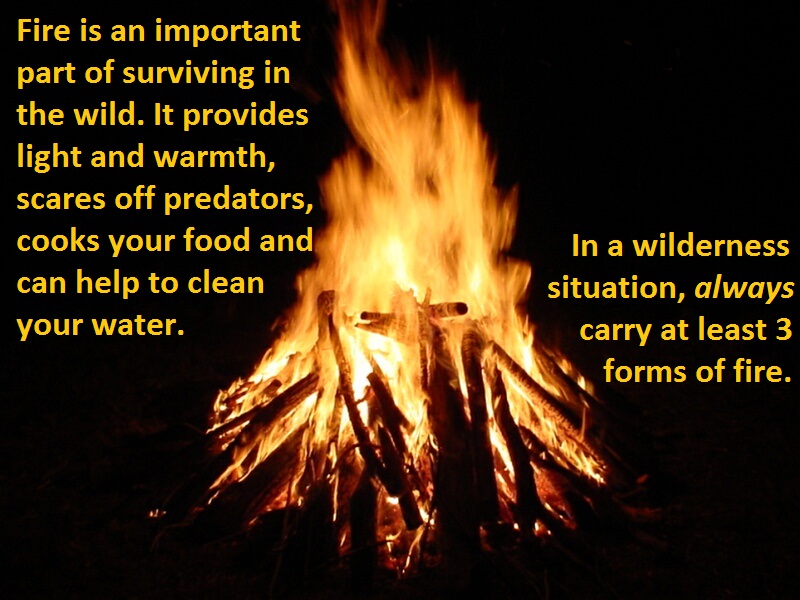 Fire is an important part of surviving in the wild. It provides light and warmth, scares off predators, cooks your food and can help to clean your water.

In a wilderness situation, always carry at least 3 forms of fire.