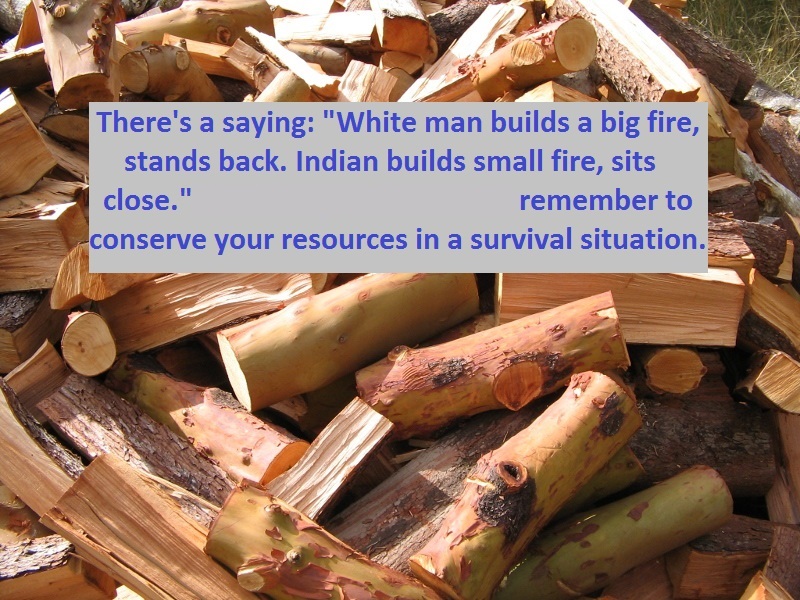 There's a saying: "White man builds a big fire, stands back. Indian builds small fire, sits close." remember to conserve your resources in a survival situation.