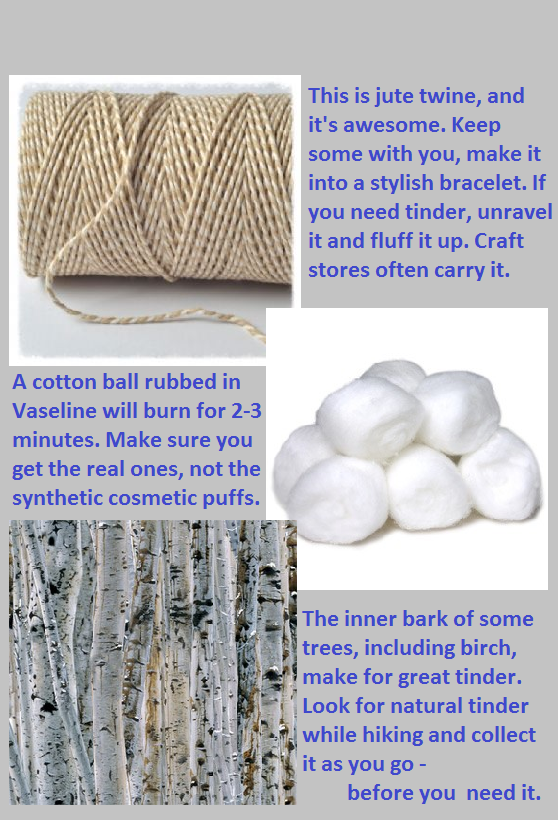 This is jute twine, and it's awesome. Keep some with you, make it into a stylish bracelet. If you need tinder, unravel it and fluff it up. Craft stores often carry it.

A cotton ball rubbed in Vaseline will burn for 2-3 minutes. Make sure you get the real ones, not the synthetic cosmetic puffs.

The inner bark of some trees, including birch, make for great tinder. Look for natural tinder while hiking and collect it as you go - before you need it.