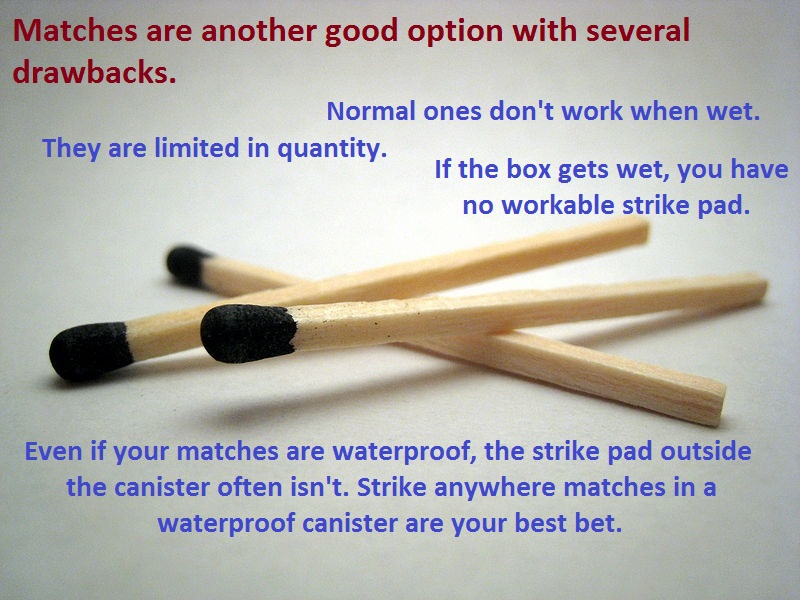 Matches are another good option with several drawbacks.

Normal ones don't work when wet.

They are limited in quantity.

If the box gets wet, you have no workable strike pad.

Even if your matches are waterproof, the strike pad outside the canister often isn't. Strike anywhere matches in a waterproof canister are your best bet.