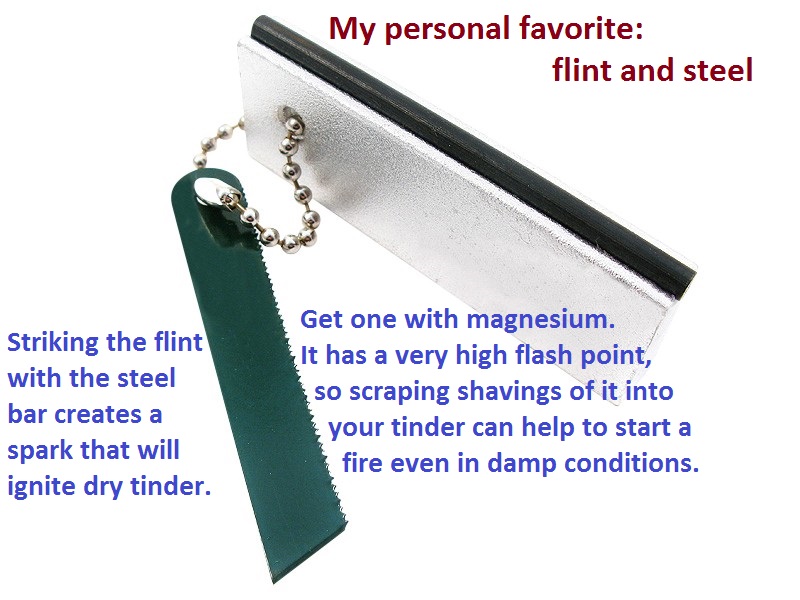 My personal favorite:
flint and steel

Striking the flint with the steel bar creates a spark that will ignite dry tinder.

Get one with magnesium. It has a very high flash point, so scraping shavings of it into your tinder can help to start a fire even in damp conditions.