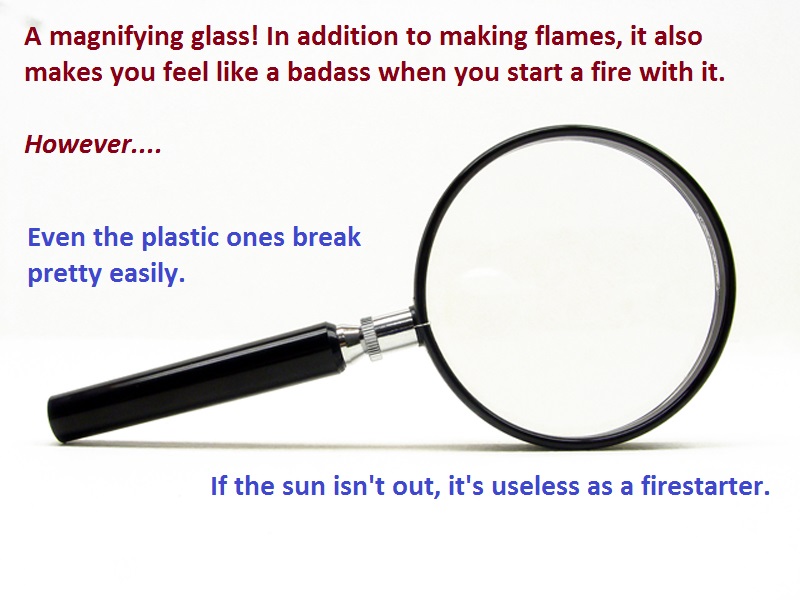 A magnifying glass! In addition to making flames, it also makes you feel like a badass when you start a fire with it.

However....

Even the plastic ones break pretty easily.

If the sun isn't out, it's useless as a firestarter.