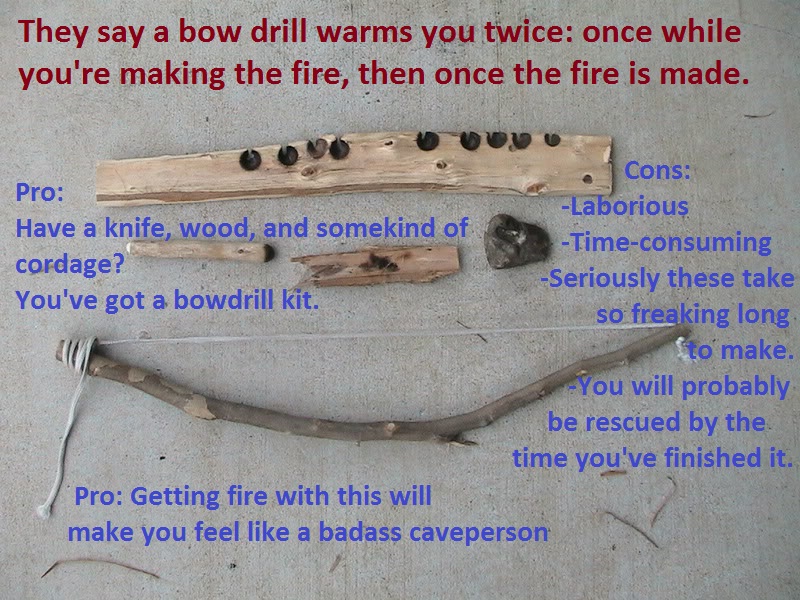 They say a bow drill warms you twice: once while you're making the fire, then once the fire is made.

Pro:
Have a knife, wood, and somekind of cordage?
You've got a bowdrill kit.

Cons:
-Laborious
-Time-consuming
-Seriously these take so freaking long to make.
-You will probably be rescued by the time you've finished it.

Pro: Getting fire with this will make you feel like a badass caveperson