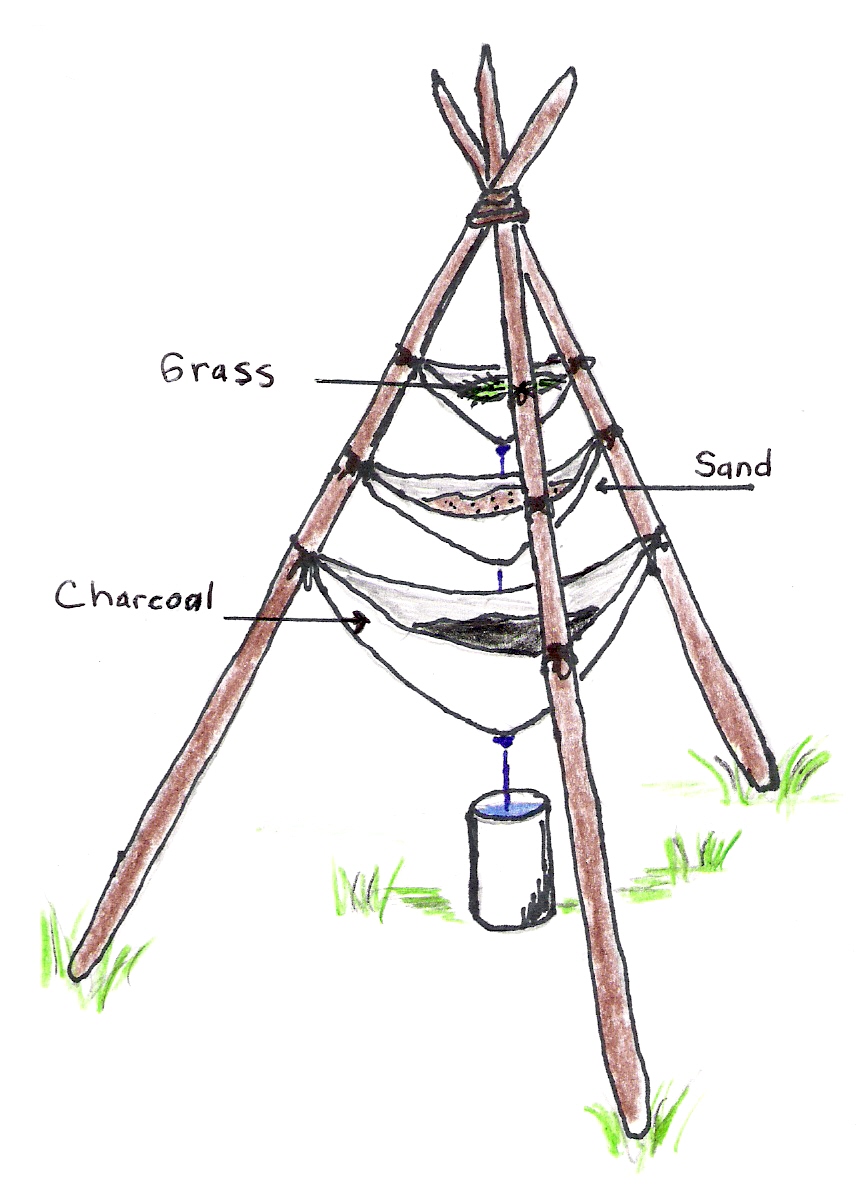 Grass

Sand

Charcoal