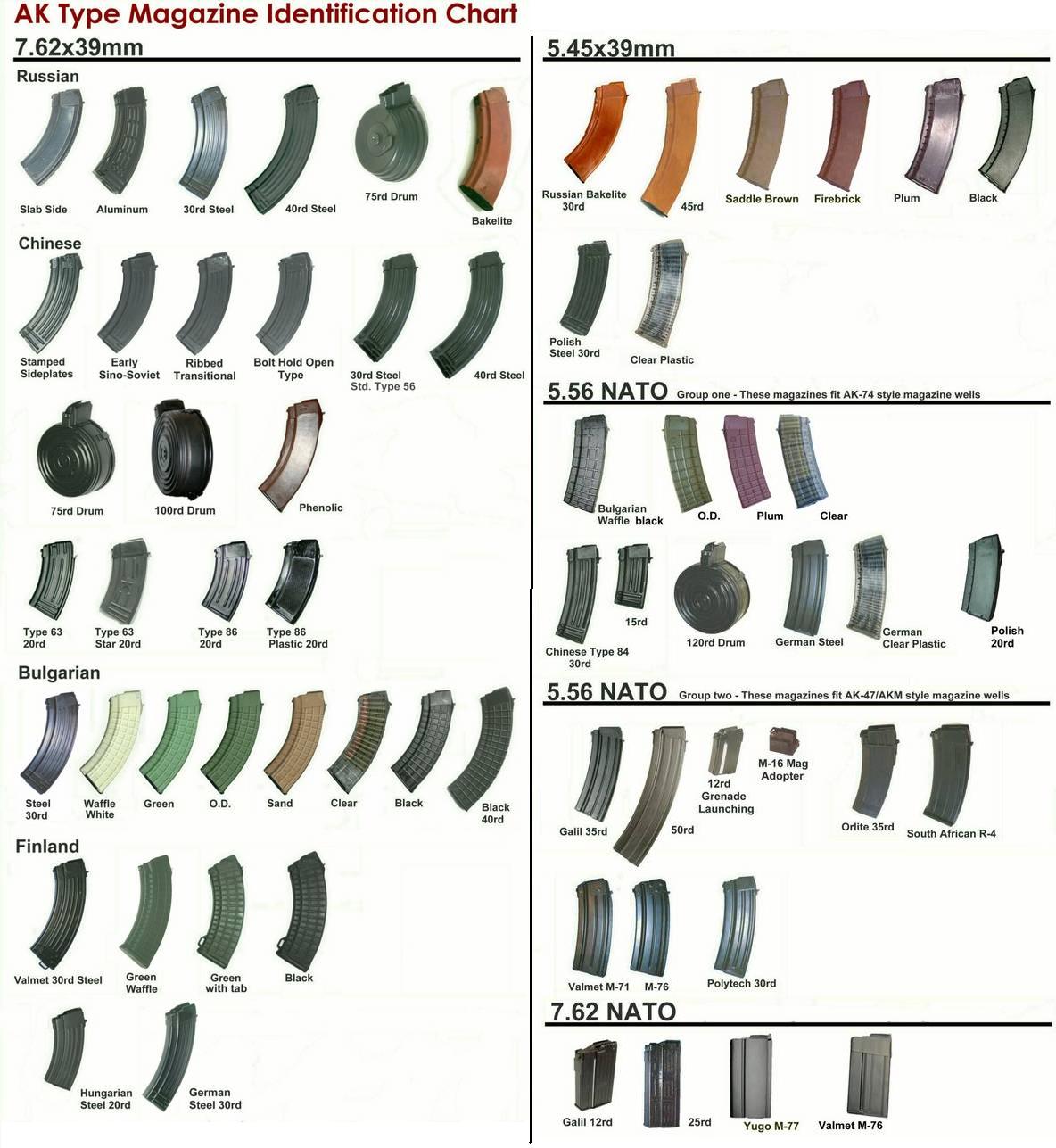 AK Type Magazine Identification Chart

7.62x39mm

Russian

Slab Side

Aluminum

30rd Steel

40rd Steel

75rd Drum

Bakelite

Chinese

Stamped Sideplates

Early Sino-Soviet

Ribbed Transitional

Bolt Hold Open Type

30rd Steel Std. Type 56

40rd Steel

75rd Drum

100rd Drum

Phenolic

Type 63 20rd

Type 63 Star 20rd

Type 86 20rd

Type 86 Plastic 20rd

Bulgarian

Steel 30rd

Waffle White

Green

O.D.

Sand

Clear

Black

Black 40rd

Finland

Valmet 30rd Steel

Green Waffle

Green with tab

Black

Hungarian Steel 20rd

German Steel 30rd

5.45x39mm

Russian Bakelite 30rd

45rd

Saddle Brown

Firebrick

Plum

Black

Polish Steel 30rd

Clear Plastic

5.56 NATO Group one - These magazines fit AK-74 style magazine wells

Bulgarian Waffle black

O.D.

Plum

Clear

Chinese Type 84 30rd

15rd

120rd Drum

German Steel

German Clear Plastic

Polish 20rd

5.56 NATO Group two - These magazines fit AK-47/AKM style magazine wells

Galil 35rd

50rd

12rd Grenade Launching

M-16 Mag Adopter

Orlite 35rd

South African R-4

Valmet M-71

M-76

Polytech 30rd

7.62 NATO

Galil 12rd

25rd

Yugo M-77

Valmet M-76