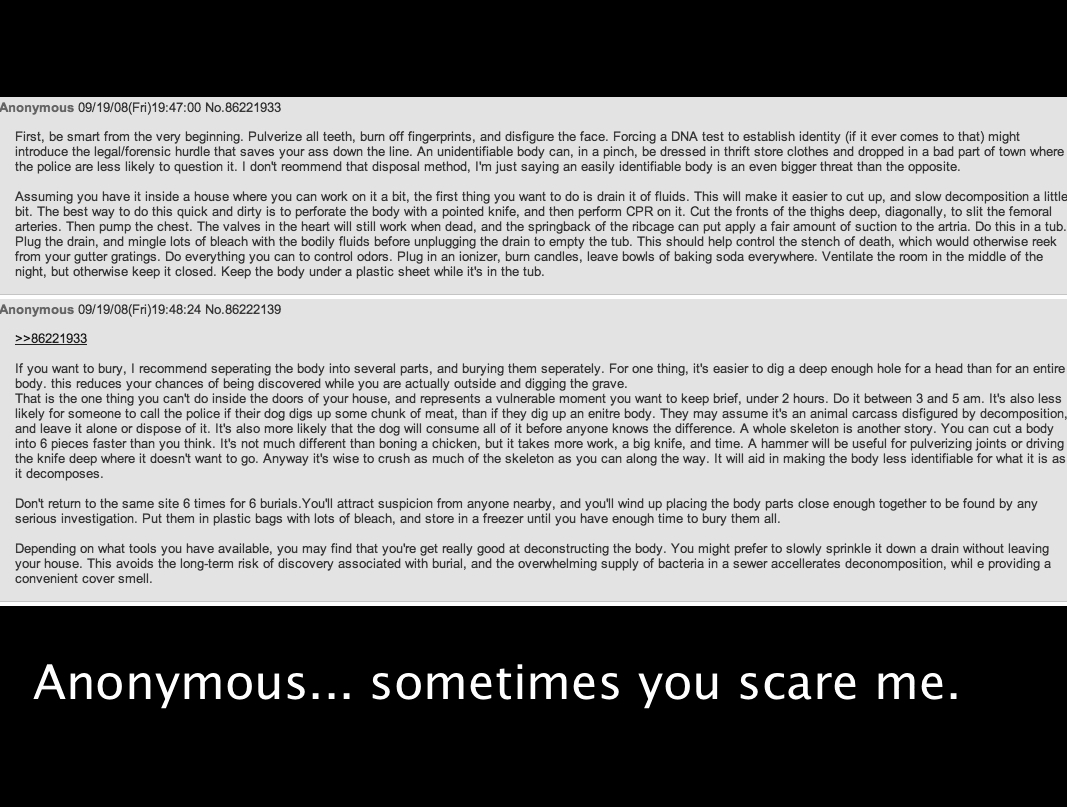 Anonymous 09/19/08(Fri)19:47:00 No.86221933

First, be smart from the very beginning. Pulverize all teeth, burn off fingerprints, and disfigure the face. Forcing a DNA test to establish identity (if it ever comes to that) might introduce the legal/forensic hurdle that saves your ass down the line. An unidentifiable body can, in a pinch, be dressed in thrift store clothes and dropped in a bad part of town where the police are less likely to question it. I don't reommend that disposal method, I'm just saying an easily identifiable body is an even bigger threat than the opposite.

Assuming you have it inside a house where you can work on it a bit, the first thing you want to do is drain it of fluids. This will make it easier to cut up, and slow decomposition a little bit. The best way to do this quick and dirty is to perforate the body with a pointed knife, and then perform CPR on it. Cut the fronts of the thighs deep, diagonally, to slit the femoral arteries. Then pump the chest. The valves in the heart will still work when dead, and the springback of the ribcage can put apply a fair amount of suction to the artria. Do this in a tub. Plug the drain, and mingle lots of bleach with the bodily fluids before unplugging the drain to empty the tub. This should help control the stench of death, which would otherwise reek from your gutter gratings. Do everything you can to control odors. Plug in an ionizer, burn candles, leave bowls of baking soda everywhere. Ventilate the room in the middle of the night, but otherwise keep it closed. Keep the body under a plastic sheet while it's in the tub.

Anonymous 09/19/08(Fri)19:48:24 No.86222139

>>86221933

If you want to bury, I recommend seperating the body into several parts, and burying them seperately. For one thing, it's easier to dig a deep enough hole for a head than for an entire body. this reduces your chances of being discovered while you are actually outside and digging the grave.
That is the one thing you can't do inside the doors of your house, and represents a vulnerable moment you want to keep brief, under 2 hours. Do it between 3 and 5 am. It's also less likely for someone to call the police if their dog digs up some chunk of meat, than if they dig up an enitre body. They may assume it's an animal carcass disfigured by decomposition, and leave it alone or dispose of it. It's also more likely that the dog will consume all of it before anyone knows the difference. A whole skeleton is another story. You can cut a body into 6 pieces faster than you think. It's not much different than boning a chicken, but it takes more work, a big knife, and time. A hammer will be useful for pulverizing joints or driving the knife deep where it doesn't want to go. Anyway it's wise to crush as much of the skeleton as you can along the way. It will aid in making the body less identifiable for what it is as it decomposes.

Don't return to the same site 6 times for 6 burials.You'll attract suspicion from anyone nearby, and you'll wind up placing the body parts close enough together to be found by any serious investigation. Put them in plastic bags with lots of bleach, and store in a freezer until you have enough time to bury them all.

Depending on what tools you have available, you may find that you're get really good at deconstructing the body. You might prefer to slowly sprinkle it down a drain without leaving your house. This avoids the long-term risk of discovery associated with burial, and the overwhelming supply of bacteria in a sewer accellerates deconomposition, whil e providing a convenient cover smell.

Anonymous... sometimes you scare me.