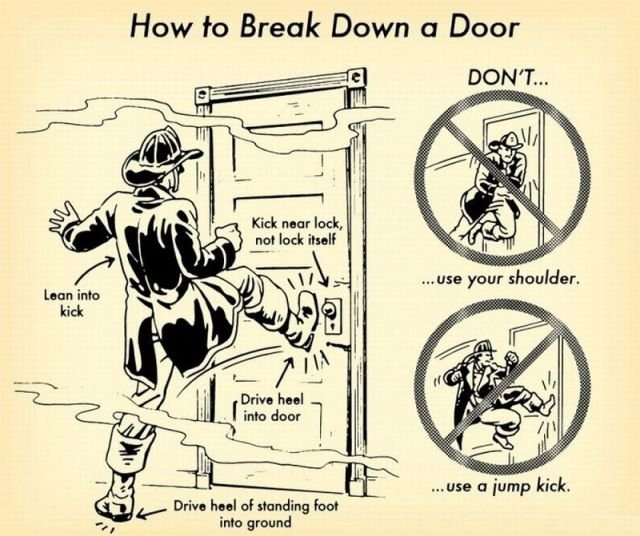 How to Break Down a Door

Lean into kick

Kick near lock, not lock itself

Drive heel into door

Drive heel of standing foot into ground

DON'T...

...use your shoulder.

...use a jump kick.