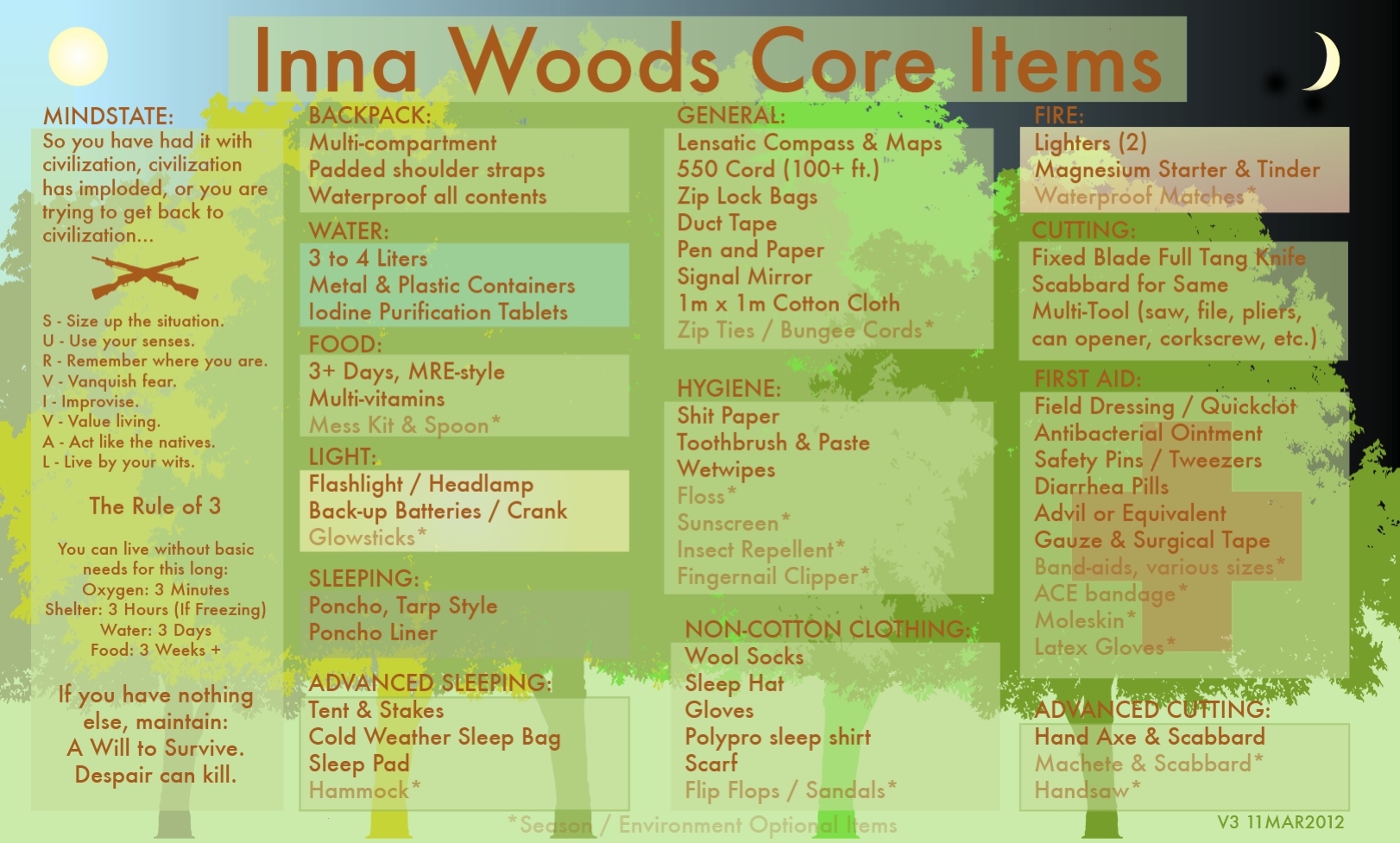 Inna Woods Core Items

MINDSTATE:
So you have had it with civilization, civilization has imploded, or you are trying to get back to civilization...

S - Size up the situation.
U - Use your senses.
R - Remember where you are.
V - Vanquish fear.
I - Improvise.
V - Value living.
A - Act like the natives.
L - Live by your wits.

The Rule of 3

You can live without basic needs for this long:
Oxygen: 3 Minutes
Shelter: 3 Hours (If Freezing)
Water: 3 Days
Food: 3 Weeks +

If you have nothing else, maintain:
A Will to Survive.
Despair can kill.

BACKPACK:
Multi-compartment
Padded shoulder straps
Waterproof all contents

WATER:
3 to 4 Liters
Metal & Plastic Containers
Iodine Purification Tablets

FOOD:
3+ Days, MRE-style
Multi-vitamins
Mess Kit & Spoon*

LIGHT:
Flashlight / Headlamp
Back-up Batteries / Crank
Glowsticks*

SLEEPING:
Poncho, Tarp Style
Poncho Liner

ADVANCED SLEEPING:
Tent & Stakes
Cold Weather Sleep Bag
Sleep Pad
Hammock*

GENERAL:
Lensatic Compass & Maps
550 Cord (100+ ft.)
Zip Lock Bags
Duct Tape
Pen and Paper
Signal Mirror
1m x 1m Cotton Cloth
Zip Ties / Bungee Cords*

HYGIENE:
Shit Paper
Toothbrush & Paste
Wetwipes
Floss*
Sunscreen*
Insect Repellent*
Fingernail Clipper*

NON-COTTON CLOTHING:
Wool Socks
Sleep Hat
Gloves
Polypro sleep shirt
Scarf
Flip Flops / Sandals*

FIRE:
Lighters (2)
Magnesium Starter & Tinder
Waterproof Matches*

CUTTING:
Fixed Blade Full Tang Knife
Scabbard for Same
Multi-Tool (saw, file, pliers, can opener, corkscrew, etc.)

FIRST AID:
Field Dressing / Quickclot
Antibacterial Ointment
Safety Pins / Tweezers
Diarrhea Pills
Advil or Equivalent
Gauze & Surgical Tape
Band-aids, various sizes*
ACE bandage*
Moleskin*
Latex Gloves*

ADVANCED CUTTING:
Hand Axe & Scabbard
Machete & Scabbard*
Handsaw*

*Season / Environment Optional Items

V3 11MAR2012