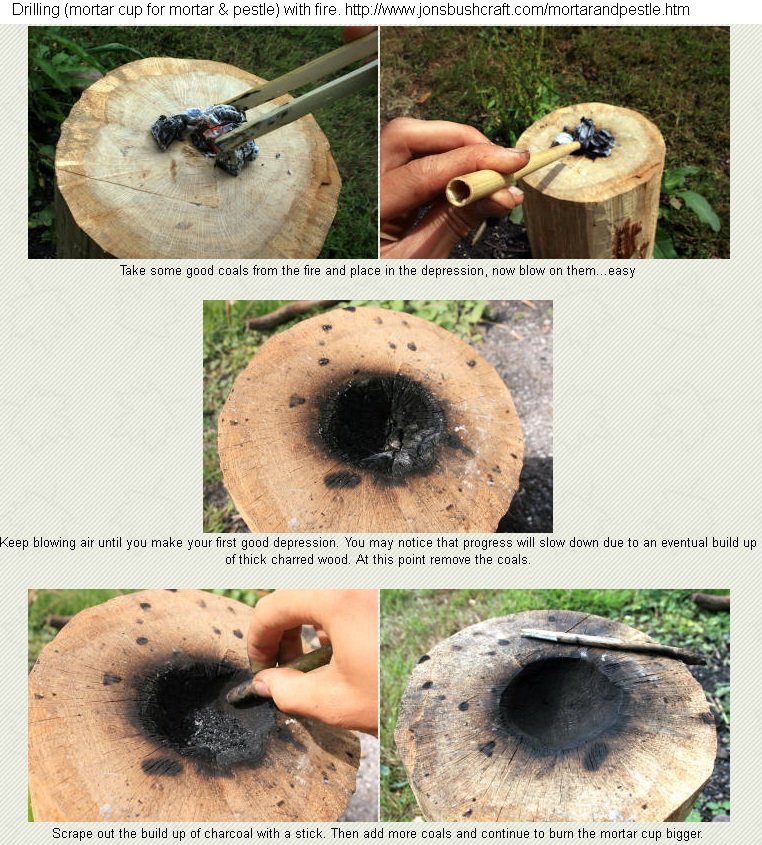 Drilling (mortar cup for mortar & pestle) with fire. http://www.jonsbushcraft.com/mortarandpestle.htm

Take some good coals from the fire and place in the depression, now blow on them...easy

Keep blowing air until you make your first good depression. You may notice that progress will slow down due to an eventual build up of thick charred wood. At this point remove the coals.

Scrape out the build up of charcoal with a stick. Then add more coals and continue to burn the mortar cup bigger.