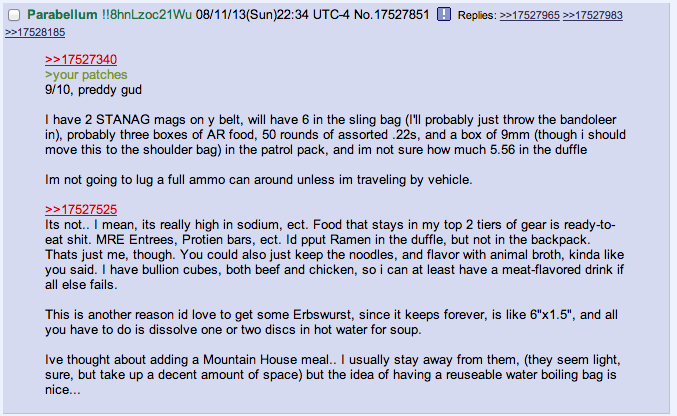 Parabellum !!8hnLzoc21Wu 08/11/13(Sun)22:34 UTC-4 No.17527851 ! Replies: >>17527965 >>17527983 >>17528185

>>17527340
>your patches
9/10, preddy gud

I have 2 STANAG mags on y belt, will have 6 in the sling bag (I'll probably just throw the bandoleer in), probably three boxes of AR food, 50 rounds of assorted .22s, and a box of 9mm (though i should move this to the shoulder bag) in the patrol pack, and im not sure how much 5.56 in the duffle

Im not going to lug a full ammo can around unless im traveling by vehicle.

>>17527525
Its not.. I mean, its really high in sodium, ect. Food that stays in my top 2 tiers of gear is ready-to-eat shit. MRE Entrees, Protien bars, ect. Id pput Ramen in the duffle, but not in the backpack. Thats just me, though. You could also just keep the noodles, and flavor with animal broth, kinda like you said. I have bullion cubes, both beef and chicken, so i can at least have a meat-flavored drink if all else fails.

This is another reason id love to get some Erbswurst, since it keeps forever, is like 6"x1.5", and all you have to do is dissolve one or two discs in hot water for soup.

Ive thought about adding a Mountain House meal.. I usually stay away from them, (they seem light, sure, but take up a decent amount of space) but the idea of having a reuseable water boiling bag is nice...