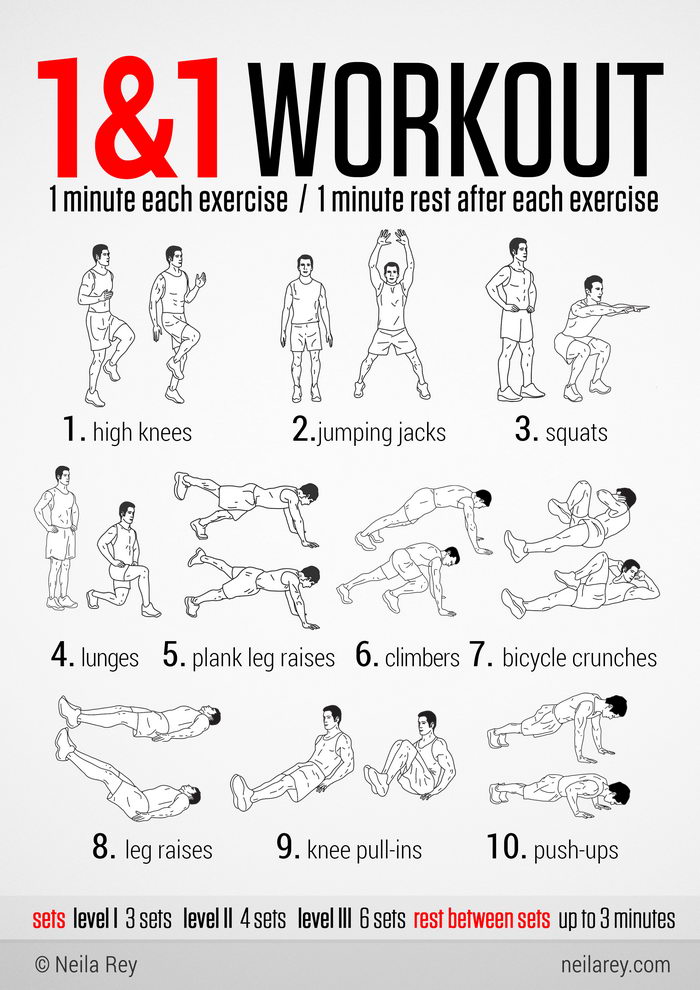 1&1 WORKOUT

1 minute each exercise / 1 minute rest after each exercise

1. high knees

2. jumping jacks

3. squats

4. lunges

5. plank leg raises

6. climbers

7. bicycle crunches

8. leg raises

9. knee pull-ins

10. push-ups

sets level I 3 sets level II 4 sets level III 6 sets rest between sets up to 3 minutes

© Neila Rey

neilarey.com