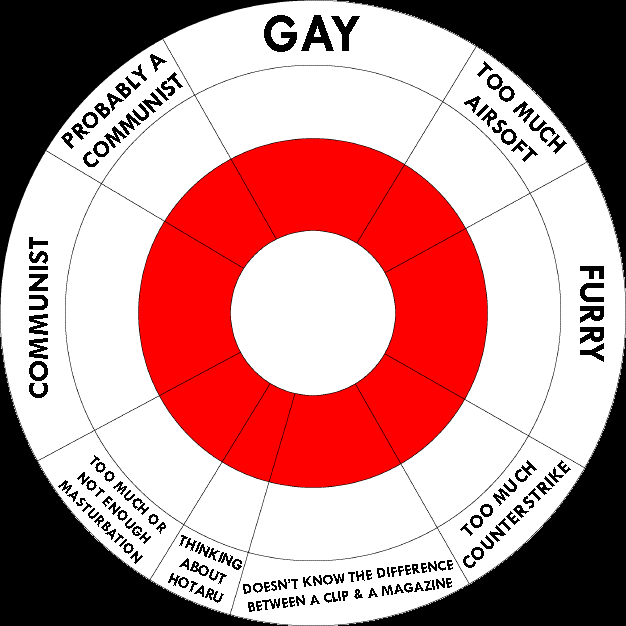 GAY

TOO MUCH AIRSOFT

FURRY

TOO MUCH COUNTERSTRIKE

DOESN'T KNOW THE DIFFERENCE BETWEEN A CLIP & A MAGAZINE

THINKING ABOUT HOTARU

TOO MUCH OR NOT ENOUGH MASTURBATION

COMMUNIST

PROBABLY A COMMUNIST